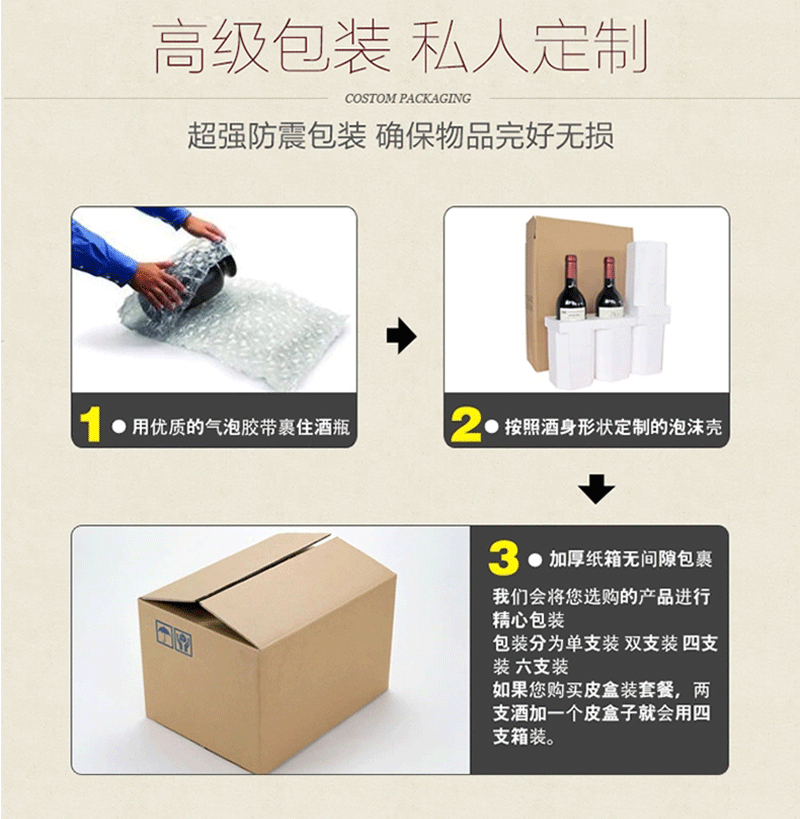 高级包装 私人定制

COSTOM PACKAGING

超强防震包装 确保物品完好无损

1 ● 用优质的气泡胶带裹住酒瓶

2 ● 按照酒身形状定制的泡沫壳

3 ● 加厚纸箱无间隙包裹

我们会将您选购的产品进行精心包装
包装分为单支装 双支装 四支装 六支装
如果您购买皮盒装套餐，两支酒加一个皮盒子就会用四支箱装。